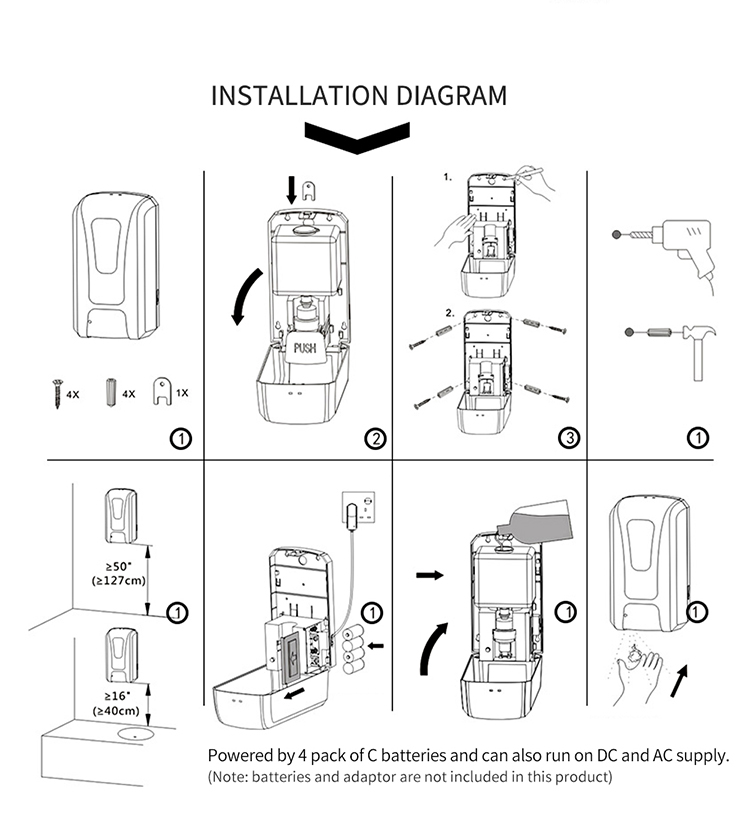 INSTALLATION DIAGRAM

4X 4X 1X

①

PUSH

②

1.

2.

③

①

≥50"
(≥127cm)

①

≥16"
(≥40cm)

①

①

①

Powered by 4 pack of C batteries and can also run on DC and AC supply.
(Note: batteries and adaptor are not included in this product)